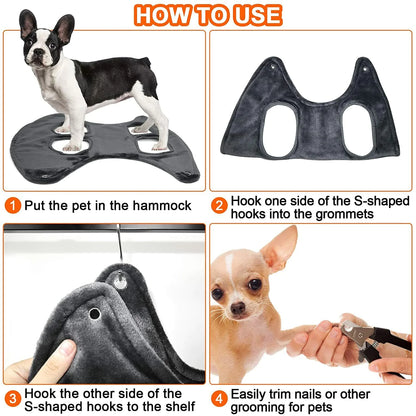 HOW TO USE

1 Put the pet in the hammock

2 Hook one side of the S-shaped hooks into the grommets

3 Hook the other side of the S-shaped hooks to the shelf

4 Easily trim nails or other grooming for pets